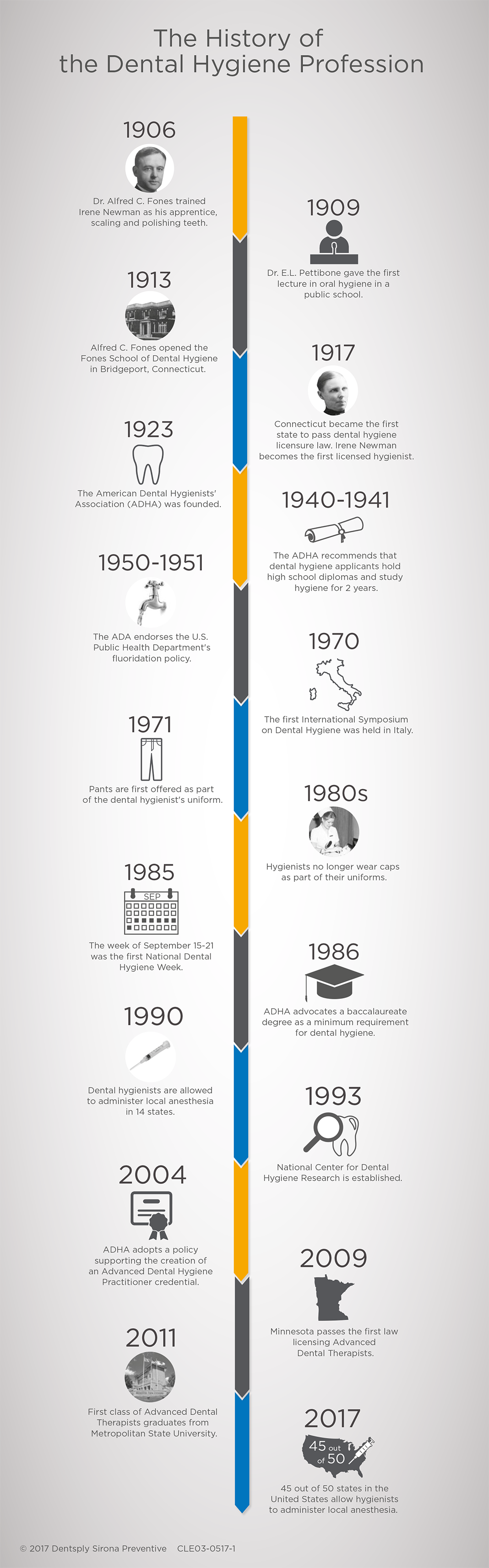 The History of
the Dental Hygiene Profession

1906

Dr. Alfred C. Fones trained Irene Newman as his apprentice, scaling and polishing teeth.

1909

Dr. E.L. Pettibone gave the first lecture in oral hygiene in a public school.

1913

Alfred C. Fones opened the Fones School of Dental Hygiene in Bridgeport, Connecticut.

1917

Connecticut became the first state to pass dental hygiene licensure law. Irene Newman becomes the first licensed hygienist.

1923

The American Dental Hygienists' Association (ADHA) was founded.

1940-1941

The ADHA recommends that dental hygiene applicants hold high school diplomas and study hygiene for 2 years.

1950-1951

The ADA endorses the U.S. Public Health Department's fluoridation policy.

1970

The first International Symposium on Dental Hygiene was held in Italy.

1971

Pants are first offered as part of the dental hygienist's uniform.

1980s

Hygienists no longer wear caps as part of their uniforms.

1985

SEP

The week of September 15-21 was the first National Dental Hygiene Week.

1986

ADHA advocates a baccalaureate degree as a minimum requirement for dental hygiene.

1990

Dental hygienists are allowed to administer local anesthesia in 14 states.

1993

National Center for Dental Hygiene Research is established.

2004

ADHA adopts a policy supporting the creation of an Advanced Dental Hygiene Practitioner credential.

2009

Minnesota passes the first law licensing Advanced Dental Therapists.

2011

First class of Advanced Dental Therapists graduates from Metropolitan State University.

2017

45 out of 50

45 out of 50 states in the United States allow hygienists to administer local anesthesia.

© 2017 Dentsply Sirona Preventive CLE03-0517-1